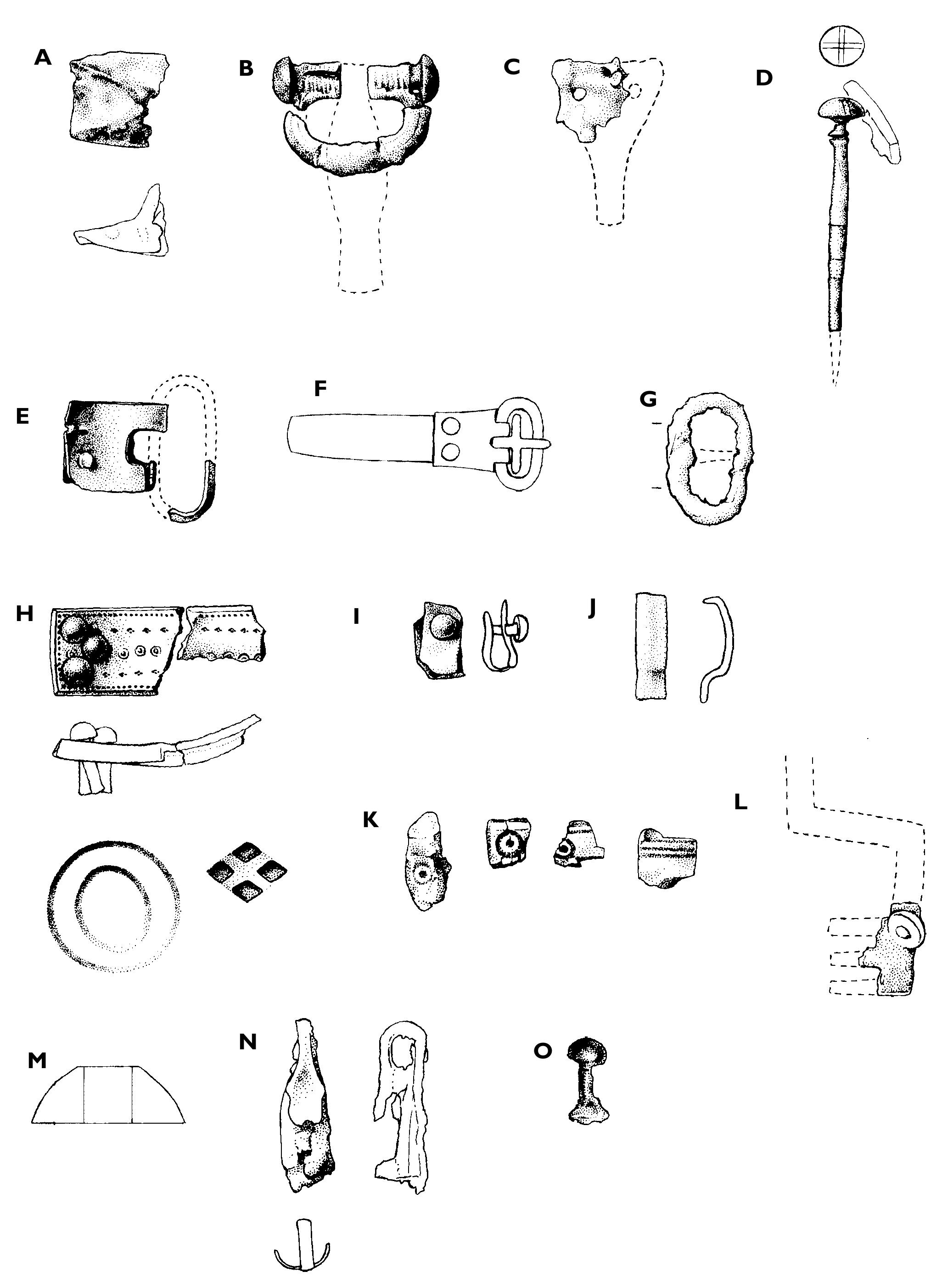 A
B
C
D
E
F
G
H
I
J
K
L
M
N
O