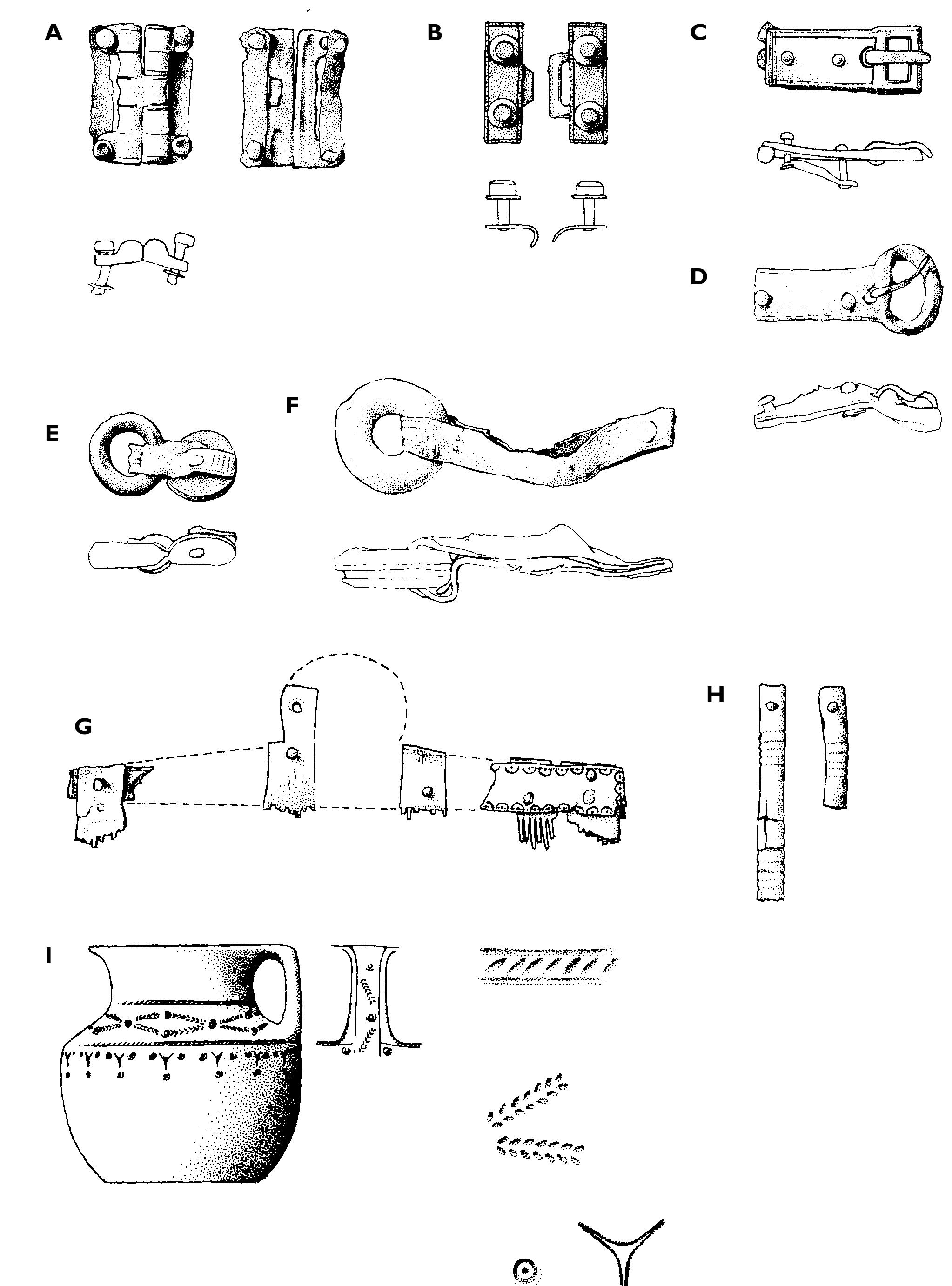 A

B

C

D

E

F

G

H

I