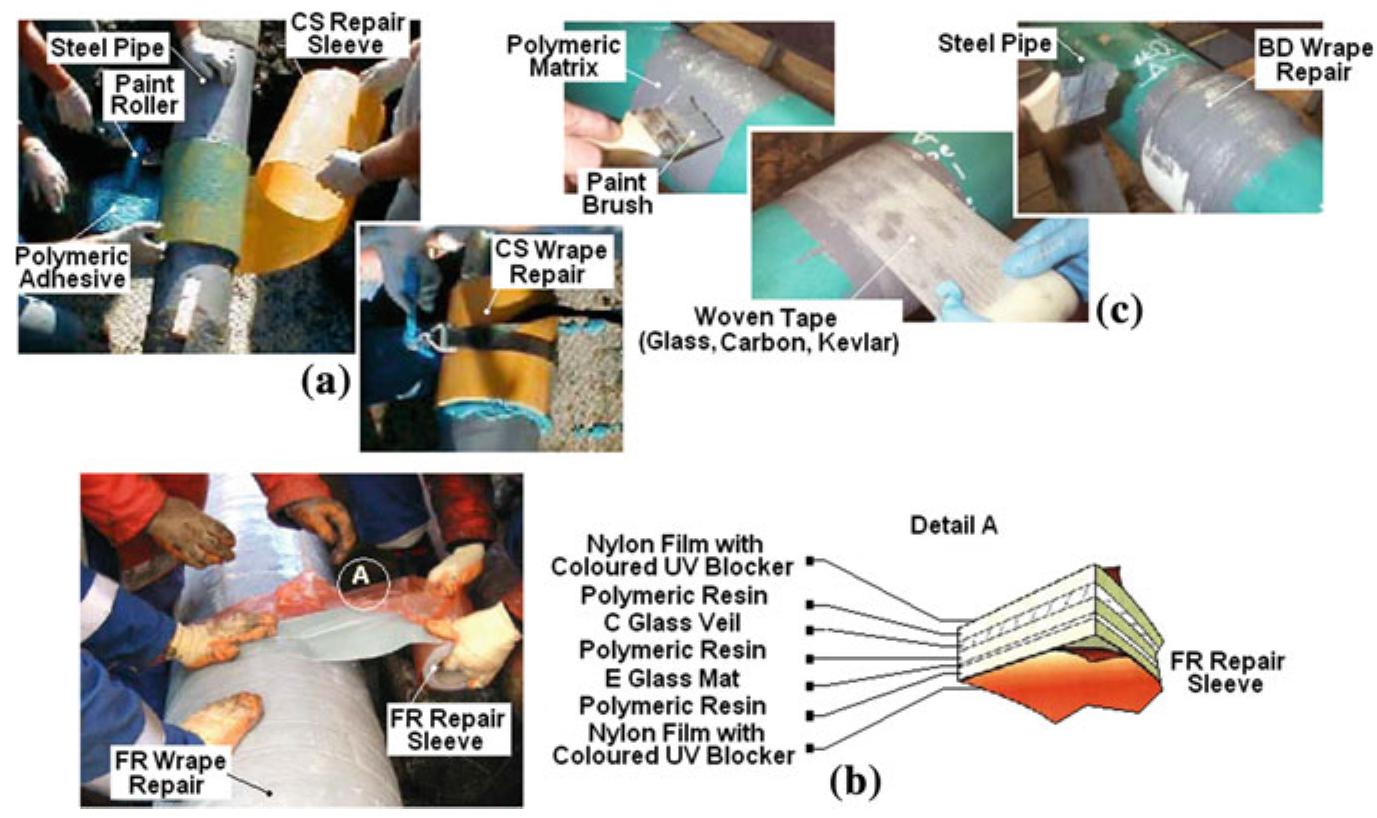 Steel Pipe

CS Repair Sleeve

Paint Roller

Polymeric Adhesive

CS Wrape Repair

(a)

Polymeric Matrix

Paint Brush

Woven Tape (Glass, Carbon, Kevlar)

Steel Pipe

BD Wrape Repair

(c)

A

FR Repair Sleeve

FR Wrape Repair

Detail A

Nylon Film with Coloured UV Blocker
Polymeric Resin
C Glass Veil
Polymeric Resin
E Glass Mat
Polymeric Resin
Nylon Film with Coloured UV Blocker

FR Repair Sleeve

(b)