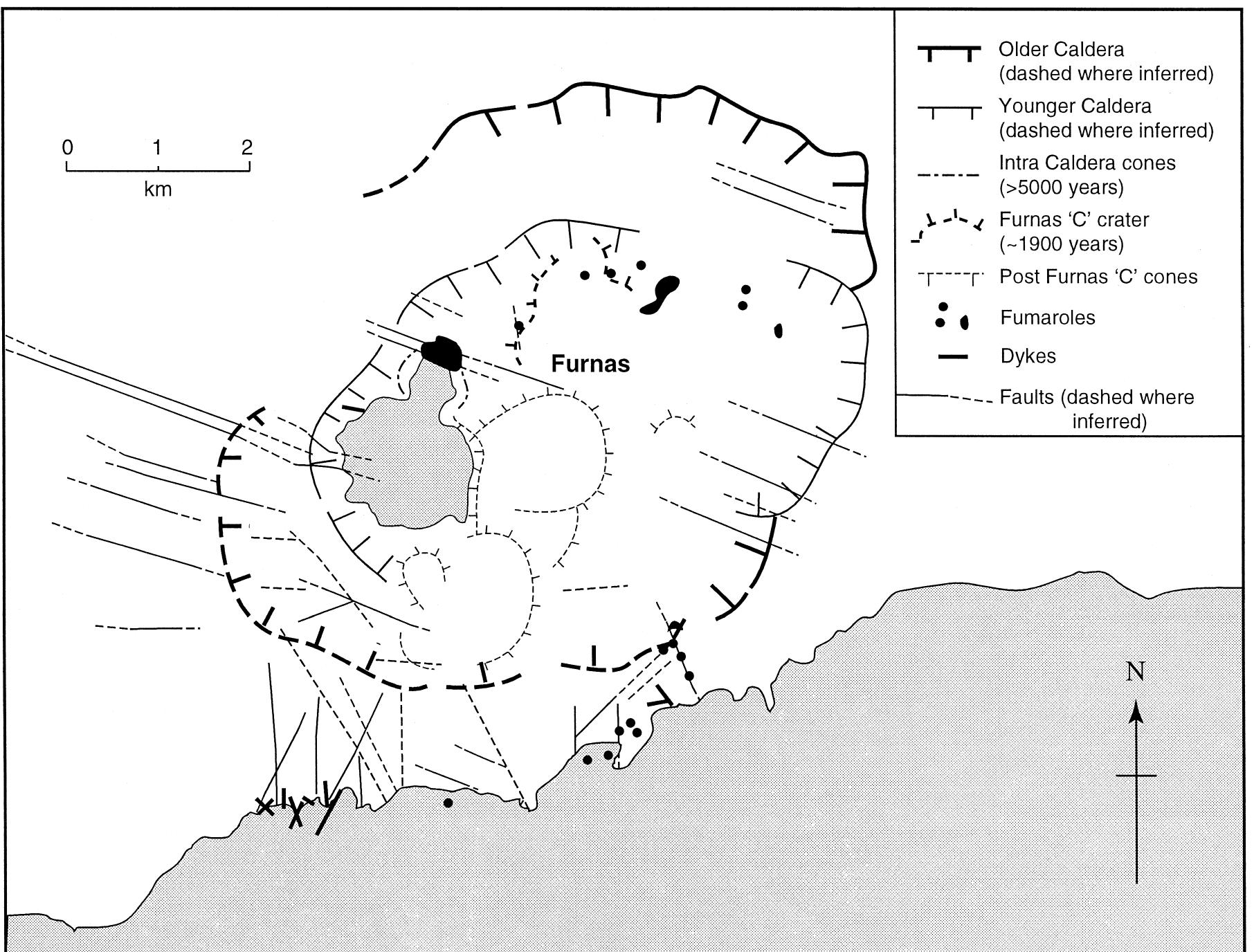 0 1 2
km

Older Caldera (dashed where inferred)
Younger Caldera (dashed where inferred)
Intra Caldera cones (>5000 years)
Furnas 'C' crater (~1900 years)
Post Furnas 'C' cones
Fumaroles
Dykes
Faults (dashed where inferred)

Furnas

N